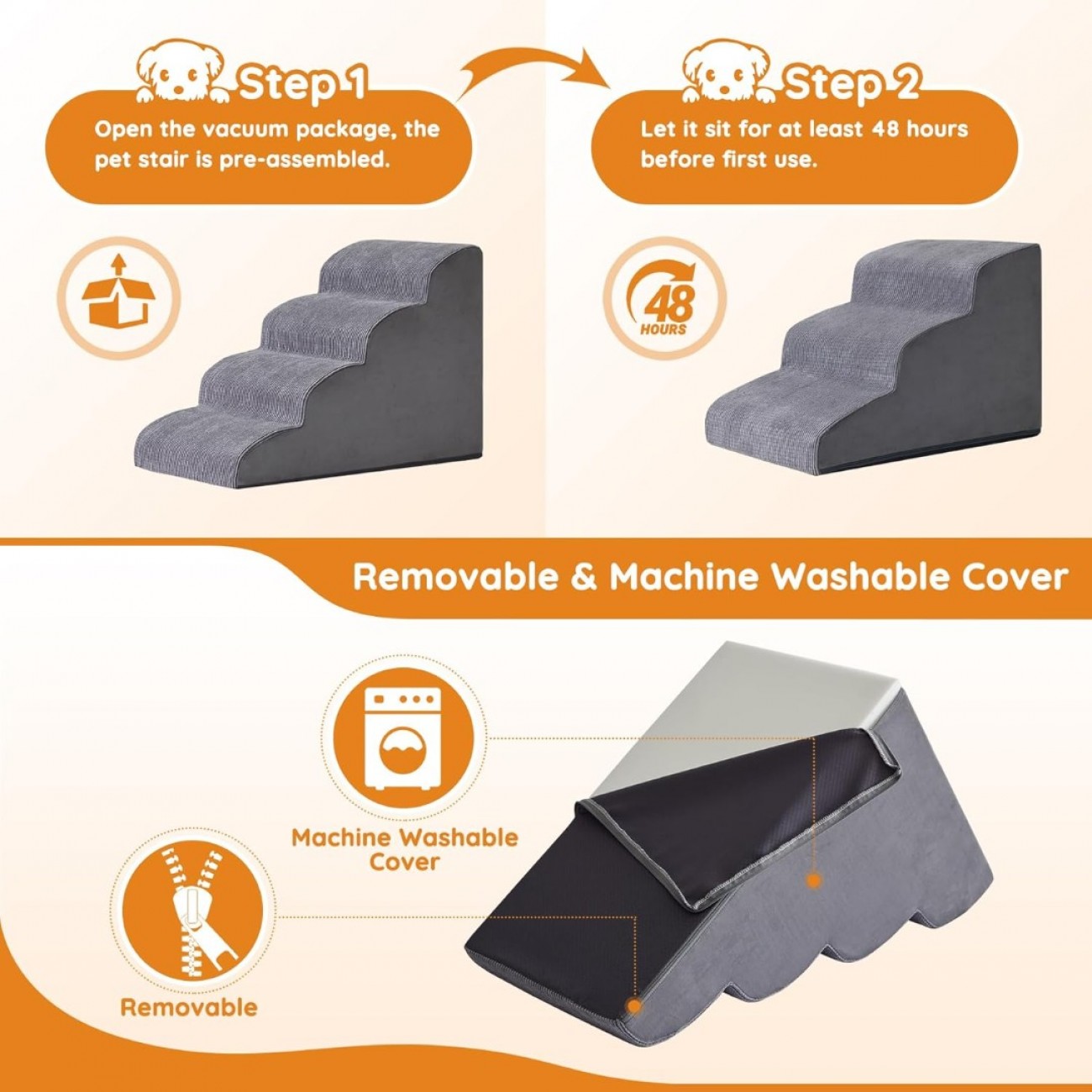 Step 1

Open the vacuum package, the pet stair is pre-assembled.

Step 2

Let it sit for at least 48 hours before first use.

48 HOURS

Removable & Machine Washable Cover

Machine Washable Cover

Removable